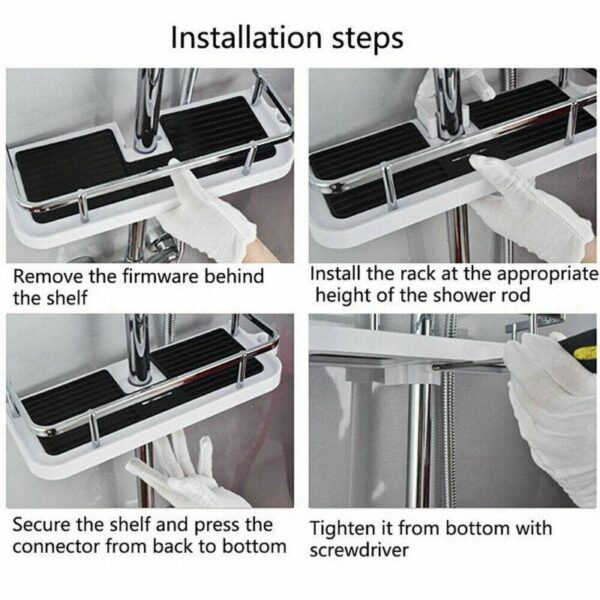 Installation steps

Remove the firmware behind the shelf

Install the rack at the appropriate height of the shower rod

Secure the shelf and press the connector from back to bottom

Tighten it from bottom with screwdriver